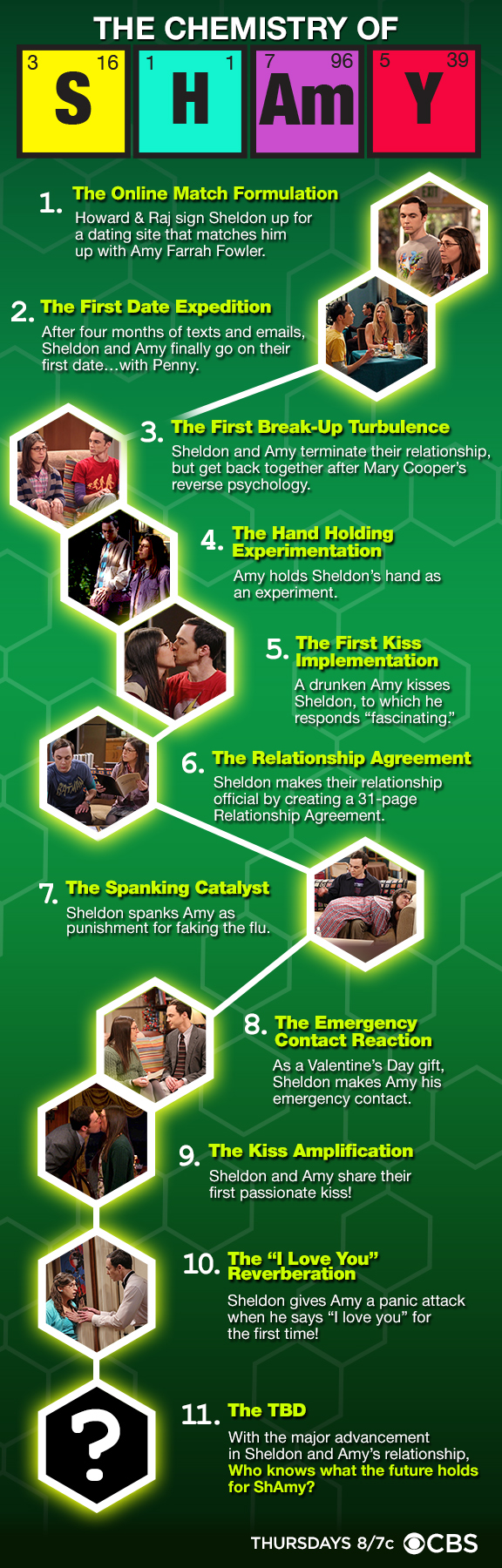 THE CHEMISTRY OF

3 16 S
1 1 H
7 96 Am
5 39 Y

1. The Online Match Formulation
Howard & Raj sign Sheldon up for a dating site that matches him up with Amy Farrah Fowler.

2. The First Date Expedition
After four months of texts and emails, Sheldon and Amy finally go on their first date…with Penny.

3. The First Break-Up Turbulence
Sheldon and Amy terminate their relationship, but get back together after Mary Cooper's reverse psychology.

4. The Hand Holding Experimentation
Amy holds Sheldon's hand as an experiment.

5. The First Kiss Implementation
A drunken Amy kisses Sheldon, to which he responds "fascinating."

6. The Relationship Agreement
Sheldon makes their relationship official by creating a 31-page Relationship Agreement.

7. The Spanking Catalyst
Sheldon spanks Amy as punishment for faking the flu.

8. The Emergency Contact Reaction
As a Valentine's Day gift, Sheldon makes Amy his emergency contact.

9. The Kiss Amplification
Sheldon and Amy share their first passionate kiss!

10. The "I Love You" Reverberation
Sheldon gives Amy a panic attack when he says "I love you" for the first time!

?

11. The TBD
With the major advancement in Sheldon and Amy's relationship, Who knows what the future holds for ShAmy?

THURSDAYS 8/7c CBS